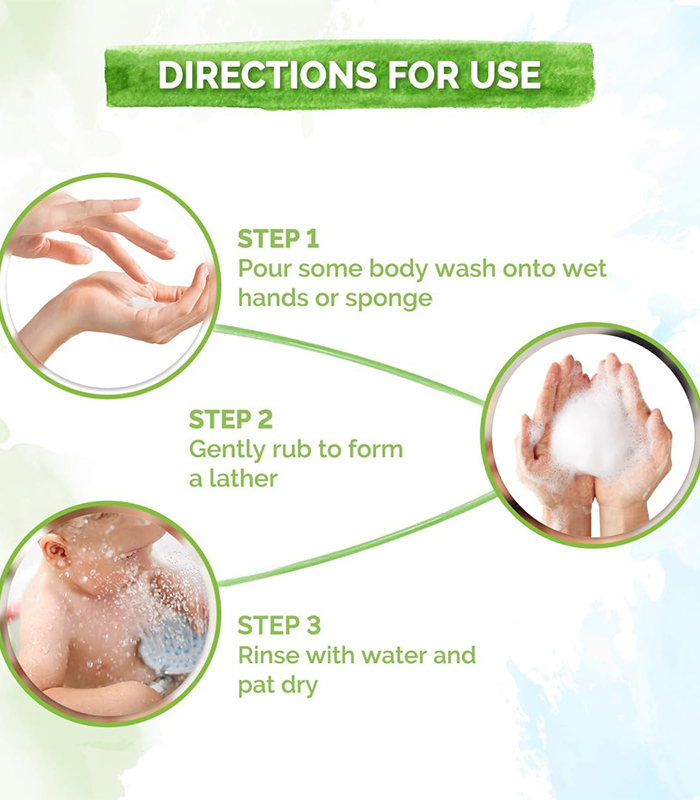 DIRECTIONS FOR USE

STEP 1
Pour some body wash onto wet hands or sponge

STEP 2
Gently rub to form a lather

STEP 3
Rinse with water and pat dry