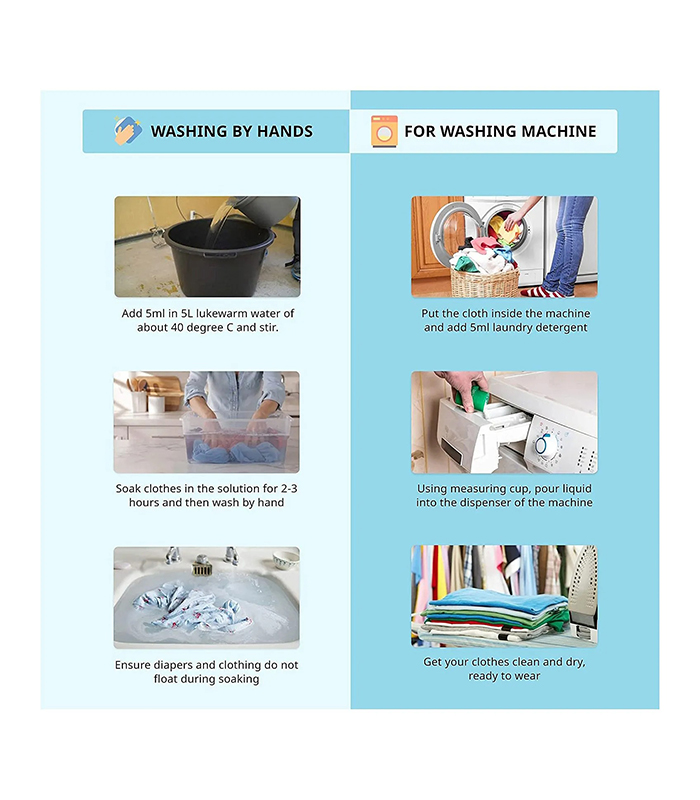 WASHING BY HANDS

Add 5ml in 5L lukewarm water of about 40 degree C and stir.

Soak clothes in the solution for 2-3 hours and then wash by hand

Ensure diapers and clothing do not float during soaking

FOR WASHING MACHINE

Put the cloth inside the machine and add 5ml laundry detergent

Using measuring cup, pour liquid into the dispenser of the machine

Get your clothes clean and dry, ready to wear